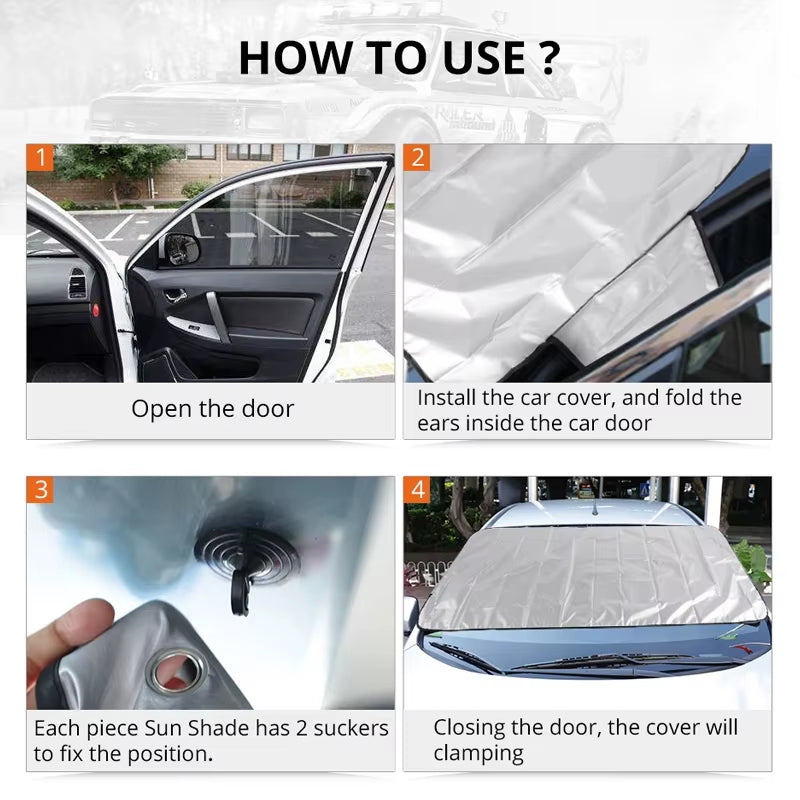 HOW TO USE ?

1

Open the door

2

Install the car cover, and fold the ears inside the car door

3

Each piece Sun Shade has 2 suckers to fix the position.

4

Closing the door, the cover will clamping