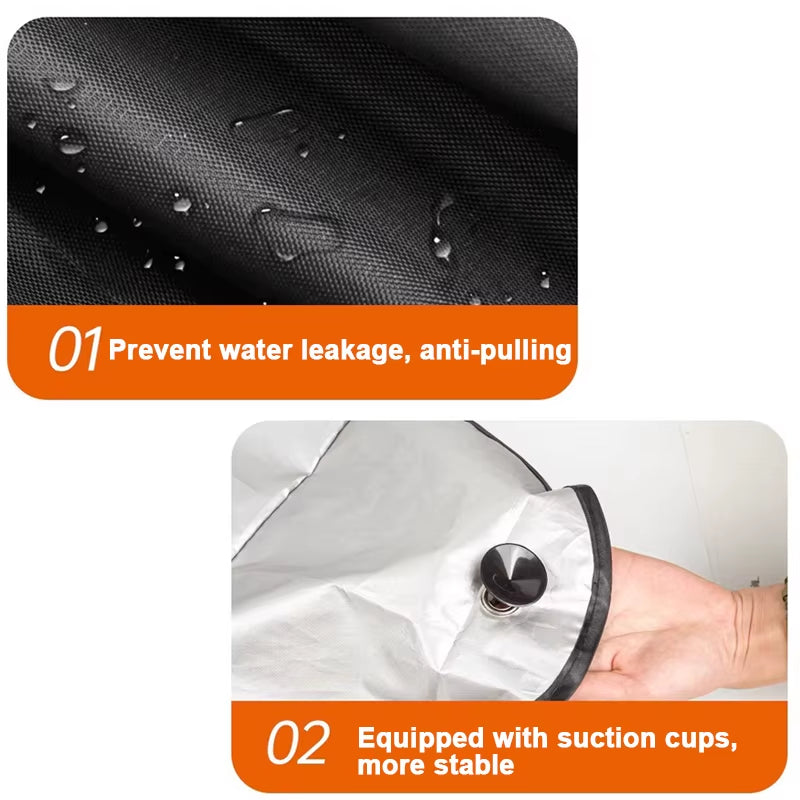 01 Prevent water leakage, anti-pulling

02 Equipped with suction cups, more stable