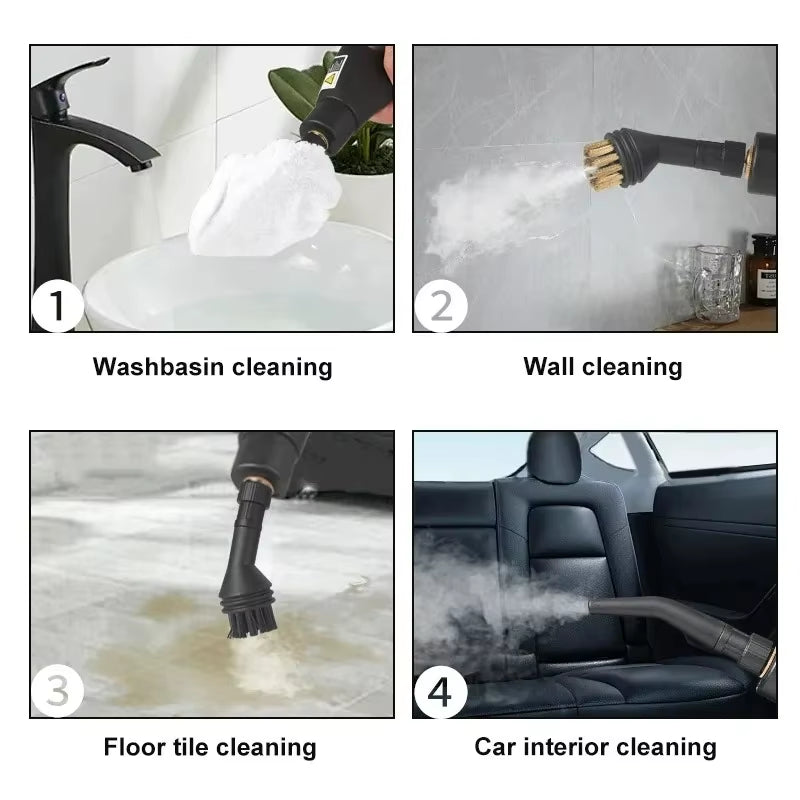 1

Washbasin cleaning

2

Wall cleaning

3

Floor tile cleaning

4

Car interior cleaning