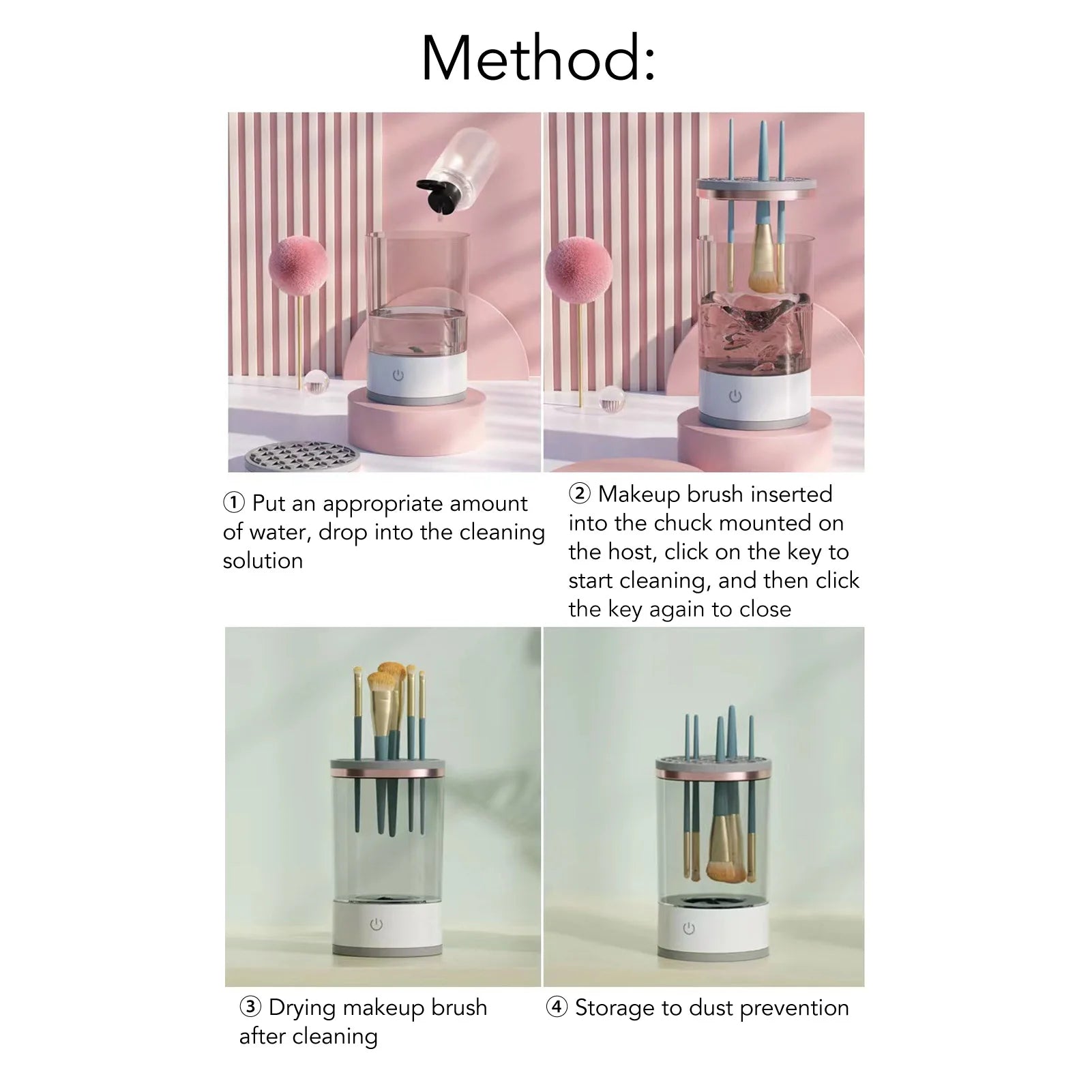 Method:

① Put an appropriate amount of water, drop into the cleaning solution

② Makeup brush inserted into the chuck mounted on the host, click on the key to start cleaning, and then click the key again to close

③ Drying makeup brush after cleaning

④ Storage to dust prevention